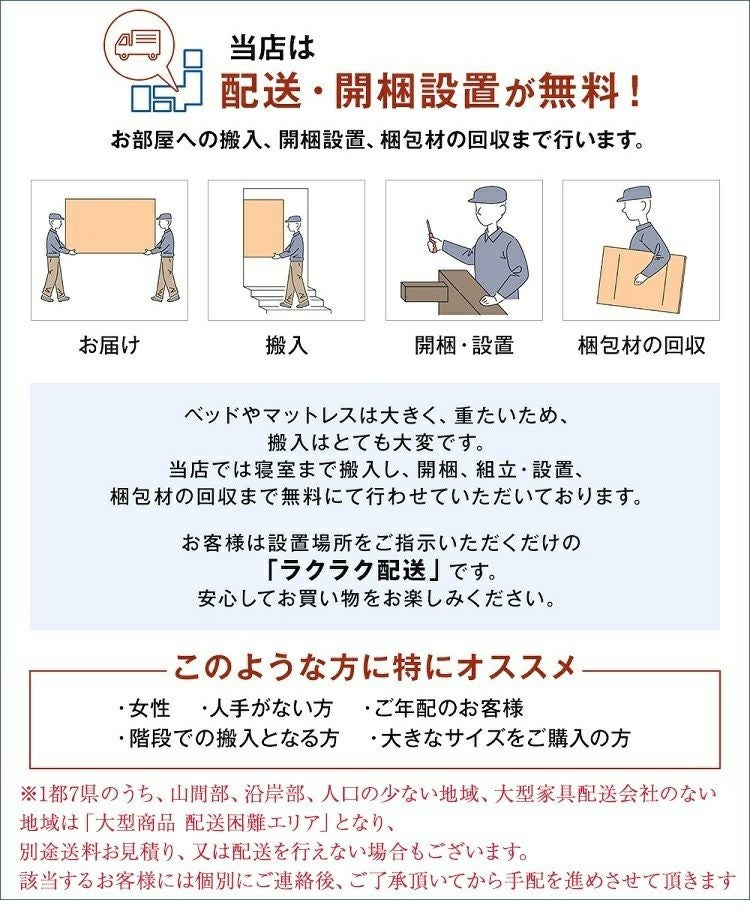 当店は
配送・開梱設置が無料！

お部屋への搬入、開梱設置、梱包材の回収まで行います。

お届け

搬入

開梱・設置

梱包材の回収

ベッドやマットレスは大きく、重たいため、
搬入はとても大変です。
当店では寝室まで搬入し、開梱、組立・設置、
梱包材の回収まで無料にて行わせていただいております。

お客様は設置場所をご指示いただくだけの
「ラクラク配送」です。
安心してお買い物をお楽しみください。

このような方に特にオススメ

・女性　・人手がない方　・ご年配のお客様
・階段での搬入となる方　・大きなサイズをご購入の方

※1都7県のうち、山間部、沿岸部、人口の少ない地域、大型家具配送会社のない地域は「大型商品 配送困難エリア」となり、
別途送料お見積り、又は配送を行えない場合もございます。
該当するお客様には個別にご連絡後、ご了承頂いてから手配を進めさせて頂きます