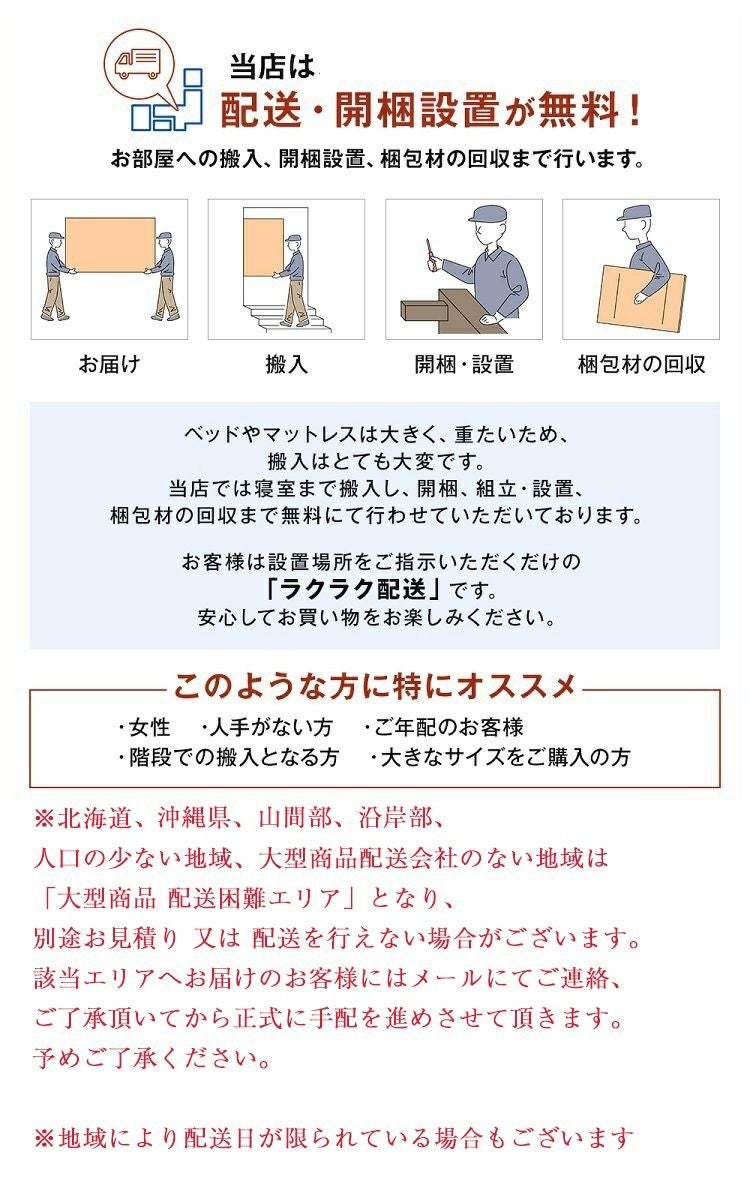 当店は
配送・開梱設置が無料！

お部屋への搬入、開梱設置、梱包材の回収まで行います。

お届け

搬入

開梱・設置

梱包材の回収

ベッドやマットレスは大きく、重たいため、搬入はとても大変です。当店では寝室まで搬入し、開梱、組立・設置、梱包材の回収まで無料にて行わせていただいております。

お客様は設置場所をご指示いただくだけの「ラクラク配送」です。安心してお買い物をお楽しみください。

このような方に特にオススメ

・女性　・人手がない方　・ご年配のお客様
・階段での搬入となる方　・大きなサイズをご購入の方

※北海道、沖縄県、山間部、沿岸部、人口の少ない地域、大型商品配送会社のない地域は「大型商品 配送困難エリア」となり、別途お見積り 又は 配送を行えない場合がございます。該当エリアへお届けのお客様にはメールにてご連絡、ご了承頂いてから正式に手配を進めさせて頂きます。予めご了承ください。

※地域により配送日が限られている場合もございます