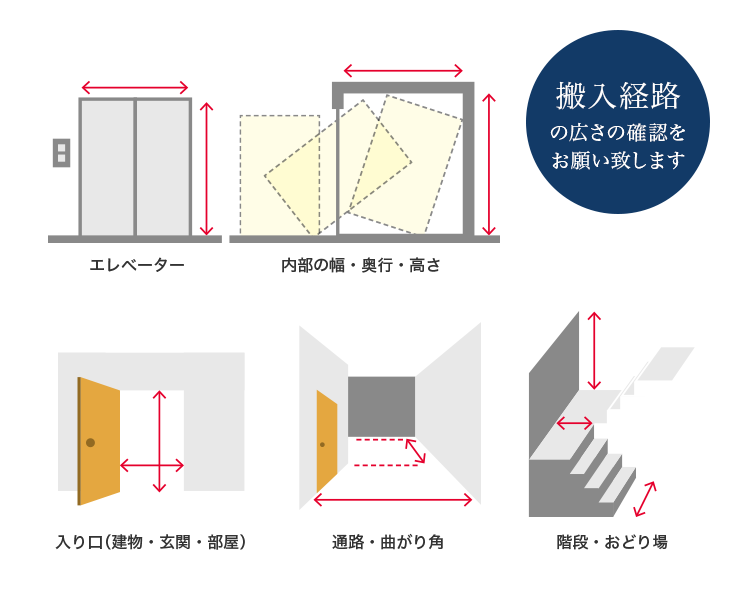 搬入経路
の広さの確認を
お願い致します

エレベーター

内部の幅・奥行・高さ

入り口(建物・玄関・部屋)

通路・曲がり角

階段・おどり場